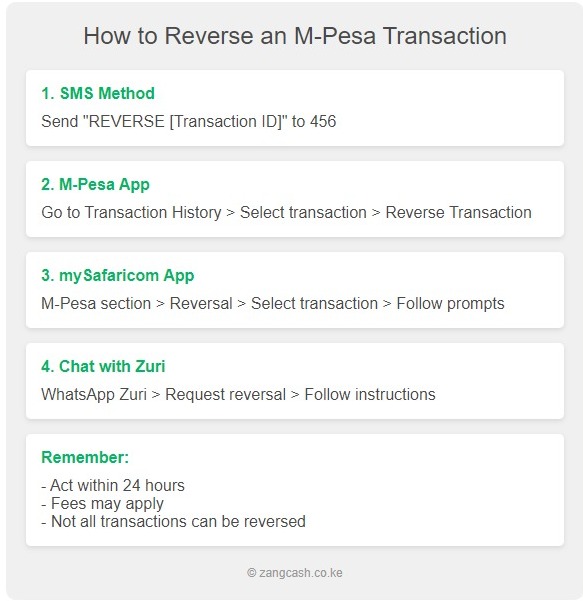 How to Reverse an M-Pesa Transaction

1. SMS Method

Send "REVERSE [Transaction ID]" to 456

2. M-Pesa App

Go to Transaction History > Select transaction > Reverse Transaction

3. mySafaricom App

M-Pesa section > Reversal > Select transaction > Follow prompts

4. Chat with Zuri

WhatsApp Zuri > Request reversal > Follow instructions

Remember:

- Act within 24 hours
- Fees may apply
- Not all transactions can be reversed

© zangcash.co.ke